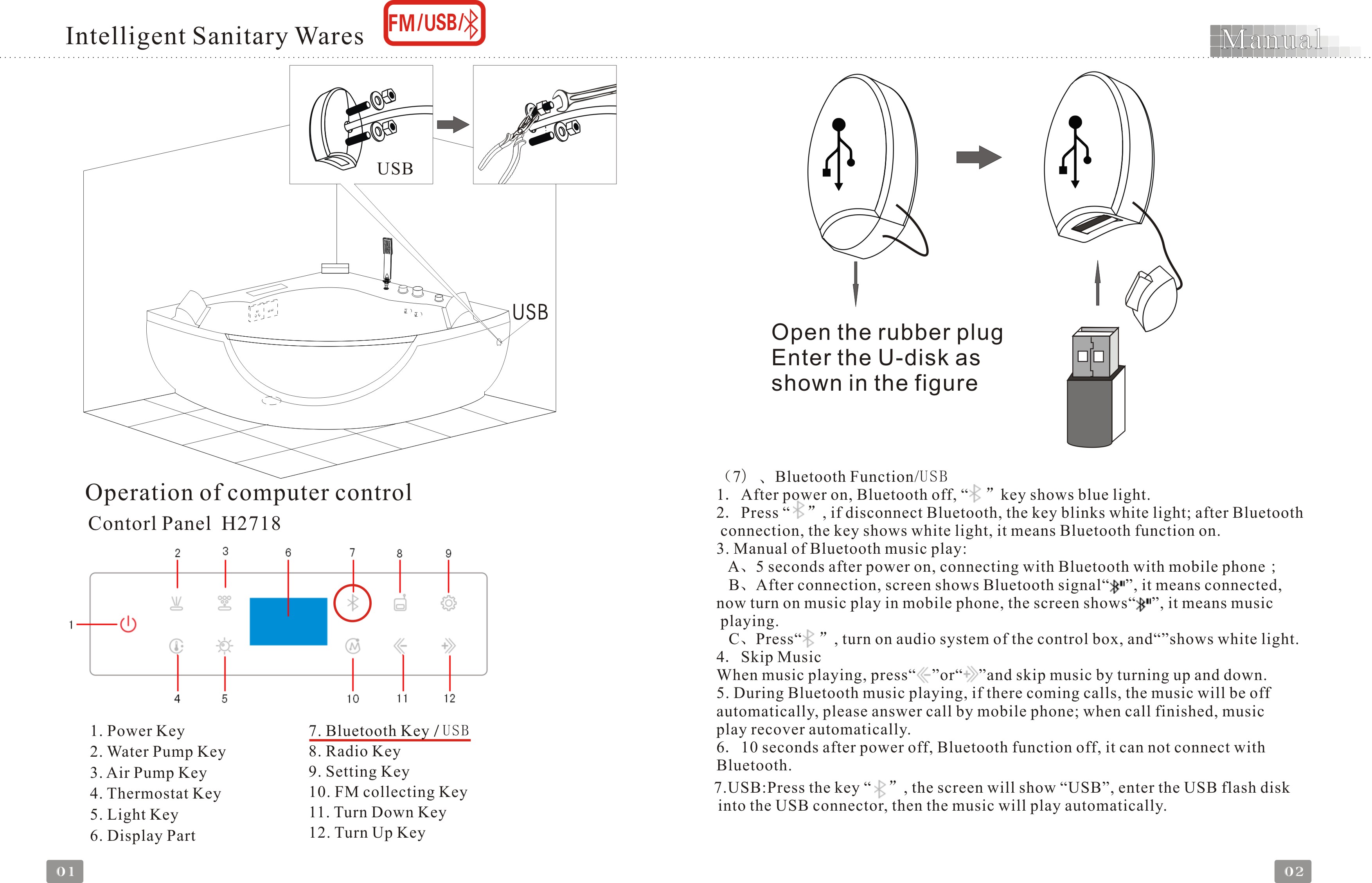 Intelligent Sanitary Wares

FM/USB/

Manual

USB

USB

Operation of computer control

Contorl Panel H2718

2 3 6 7 8 9

1

4 5 10 11 12

1. Power Key
2. Water Pump Key
3. Air Pump Key
4. Thermostat Key
5. Light Key
6. Display Part

7. Bluetooth Key / USB
8. Radio Key
9. Setting Key
10. FM collecting Key
11. Turn Down Key
12. Turn Up Key

01

Open the rubber plug
Enter the U-disk as
shown in the figure

(7) 、Bluetooth Function/USB
1. After power on, Bluetooth off, “ ” key shows blue light.
2. Press “ ” , if disconnect Bluetooth, the key blinks white light; after Bluetooth connection, the key shows white light, it means Bluetooth function on.
3. Manual of Bluetooth music play:
A、5 seconds after power on, connecting with Bluetooth with mobile phone ;
B、After connection, screen shows Bluetooth signal“ ”, it means connected, now turn on music play in mobile phone, the screen shows“ ”, it means music playing.
C、Press“ ” , turn on audio system of the control box, and“”shows white light.
4. Skip Music
When music playing, press“ ”or“ ”and skip music by turning up and down.
5. During Bluetooth music playing, if there coming calls, the music will be off automatically, please answer call by mobile phone; when call finished, music play recover automatically.
6. 10 seconds after power off, Bluetooth function off, it can not connect with Bluetooth.
7.USB:Press the key “ ” , the screen will show “USB”, enter the USB flash disk into the USB connector, then the music will play automatically.

02